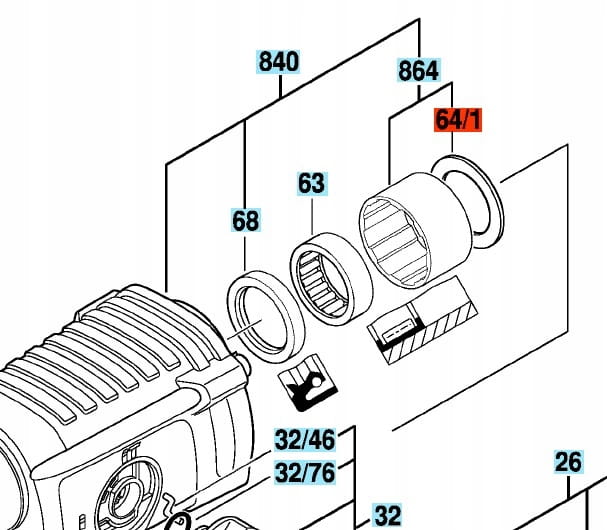 840

864

64/1

63

68

32/46

32/76

26

32