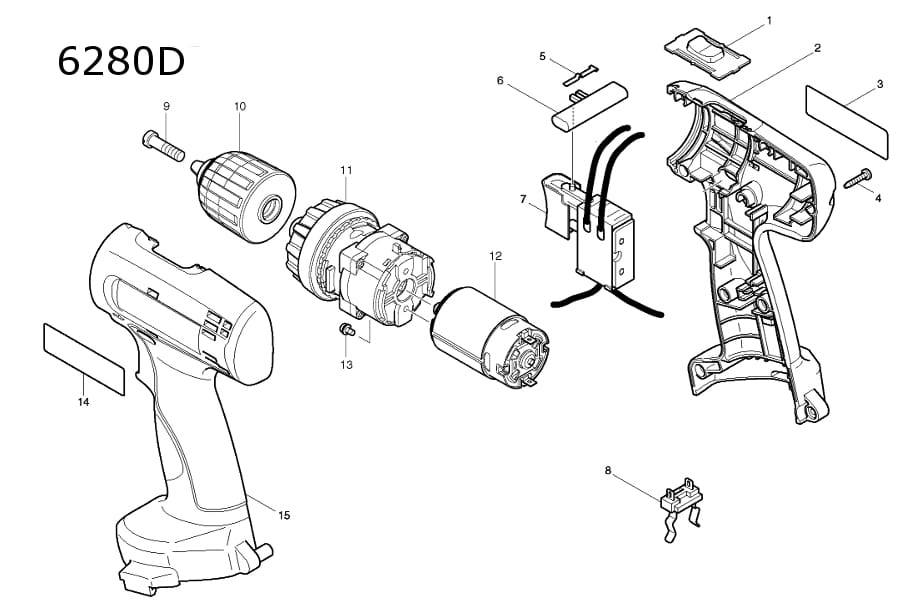 6280D

1
2
3
4
5
6
7
8
9
10
11
12
13
14
15