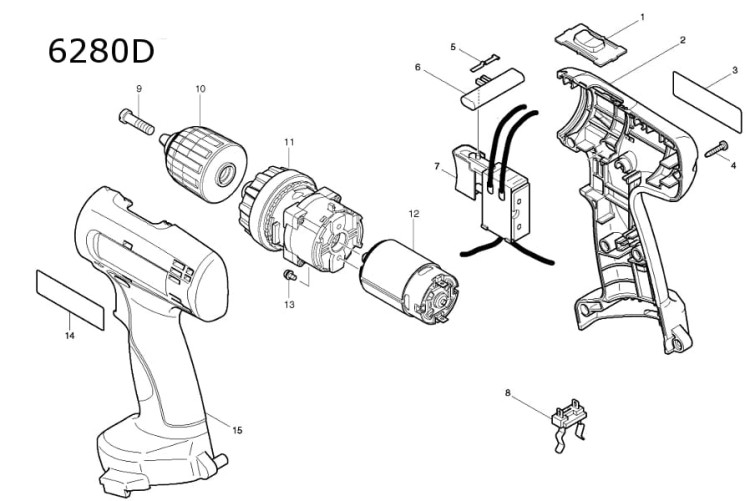 6280D

1
2
3
4
5
6
7
8
9
10
11
12
13
14
15